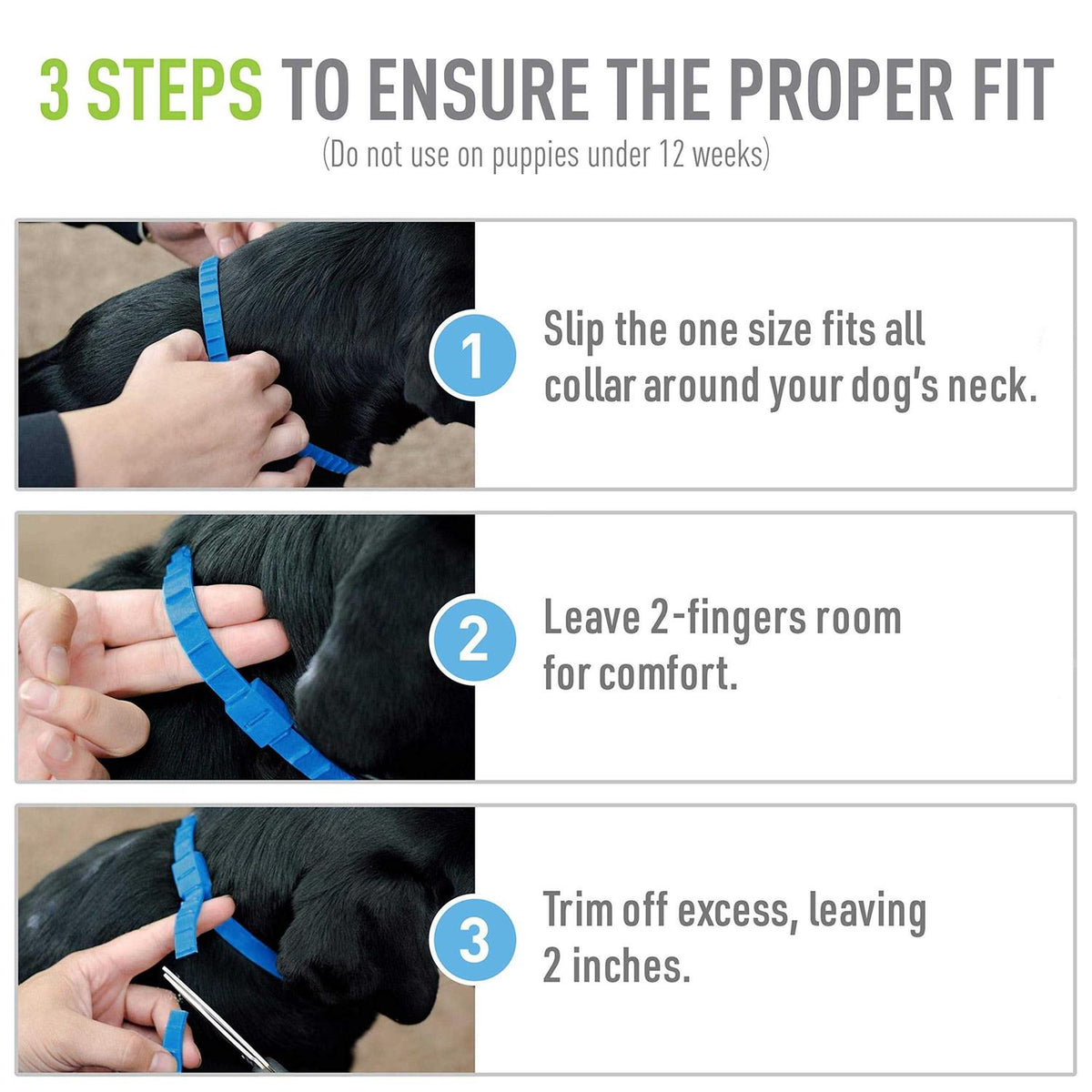 3 STEPS TO ENSURE THE PROPER FIT
(Do not use on puppies under 12 weeks)

1 Slip the one size fits all collar around your dog's neck.

2 Leave 2-fingers room for comfort.

3 Trim off excess, leaving 2 inches.